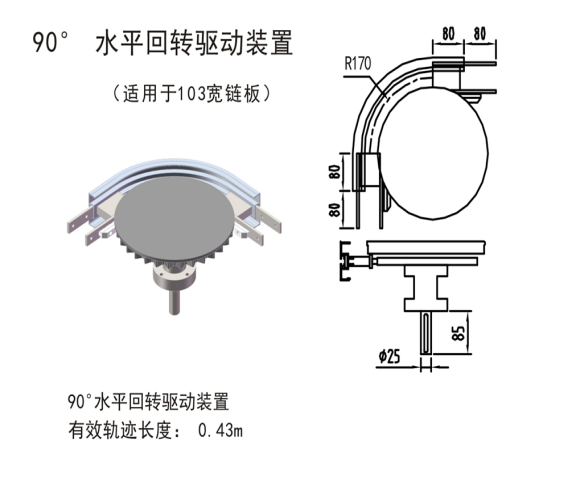 90° 水平回转驱动装置

（适用于103宽链板）

80 80

R170

80

80

85

ϕ25

90°水平回转驱动装置

有效轨迹长度： 0.43m